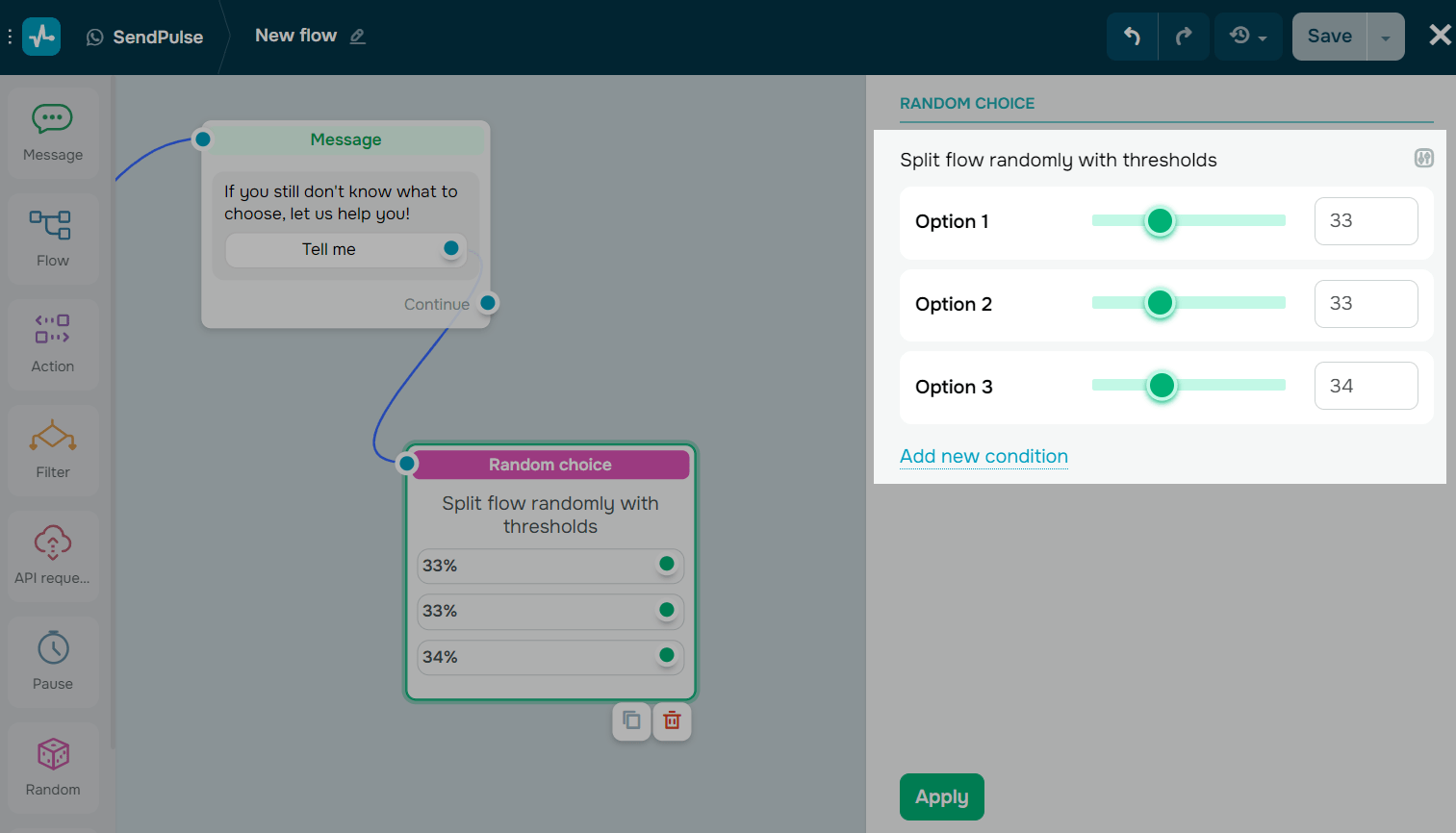 SendPulse
New flow
Save

Message
Flow
Action
Filter
API reque...
Pause
Random

Message
If you still don't know what to choose, let us help you!
Tell me
Continue

Random choice
Split flow randomly with thresholds
33%
33%
34%

RANDOM CHOICE
Split flow randomly with thresholds
Option 1
33
Option 2
33
Option 3
34
Add new condition

Apply